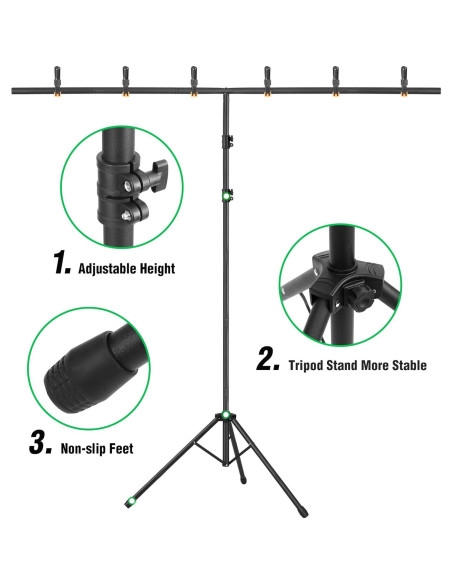 1. Adjustable Height

2. Tripod Stand More Stable

3. Non-slip Feet