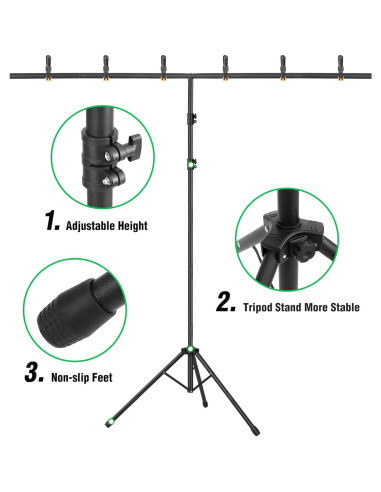 1. Adjustable Height

2. Tripod Stand More Stable

3. Non-slip Feet