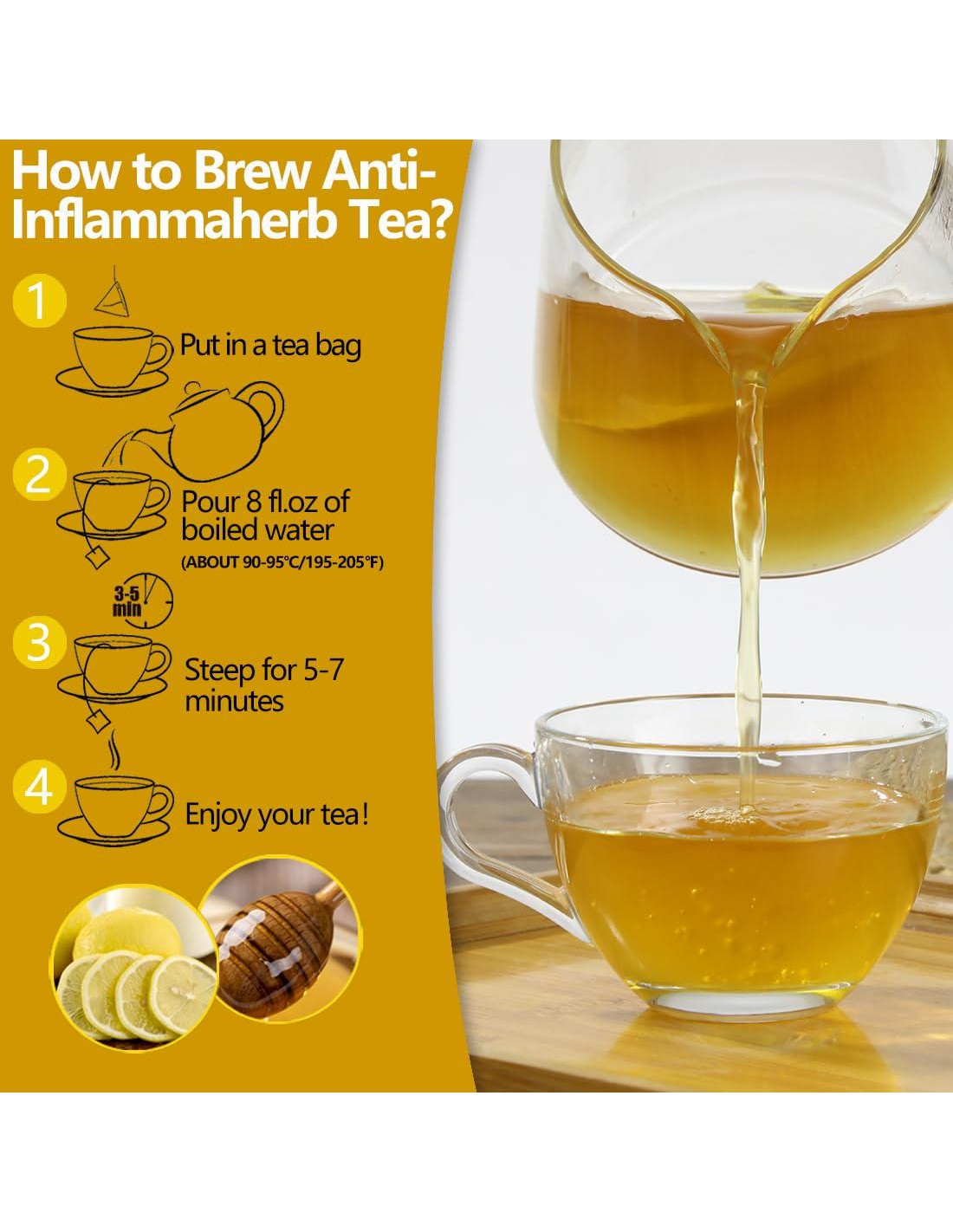 How to Brew Anti-Inflammaherb Tea?

1 Put in a tea bag

2 Pour 8 fl.oz of boiled water
(ABOUT 90-95°C/195-205°F)

3-5 min

3 Steep for 5-7 minutes

4 Enjoy your tea!