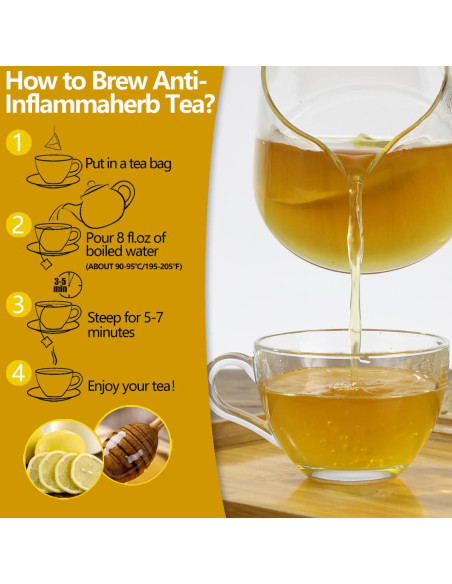 How to Brew Anti-Inflammaherb Tea?

1

Put in a tea bag

2

Pour 8 fl.oz of boiled water

(ABOUT 90-95°C/195-205°F)

3-5 min

3

Steep for 5-7 minutes

4

Enjoy your tea!