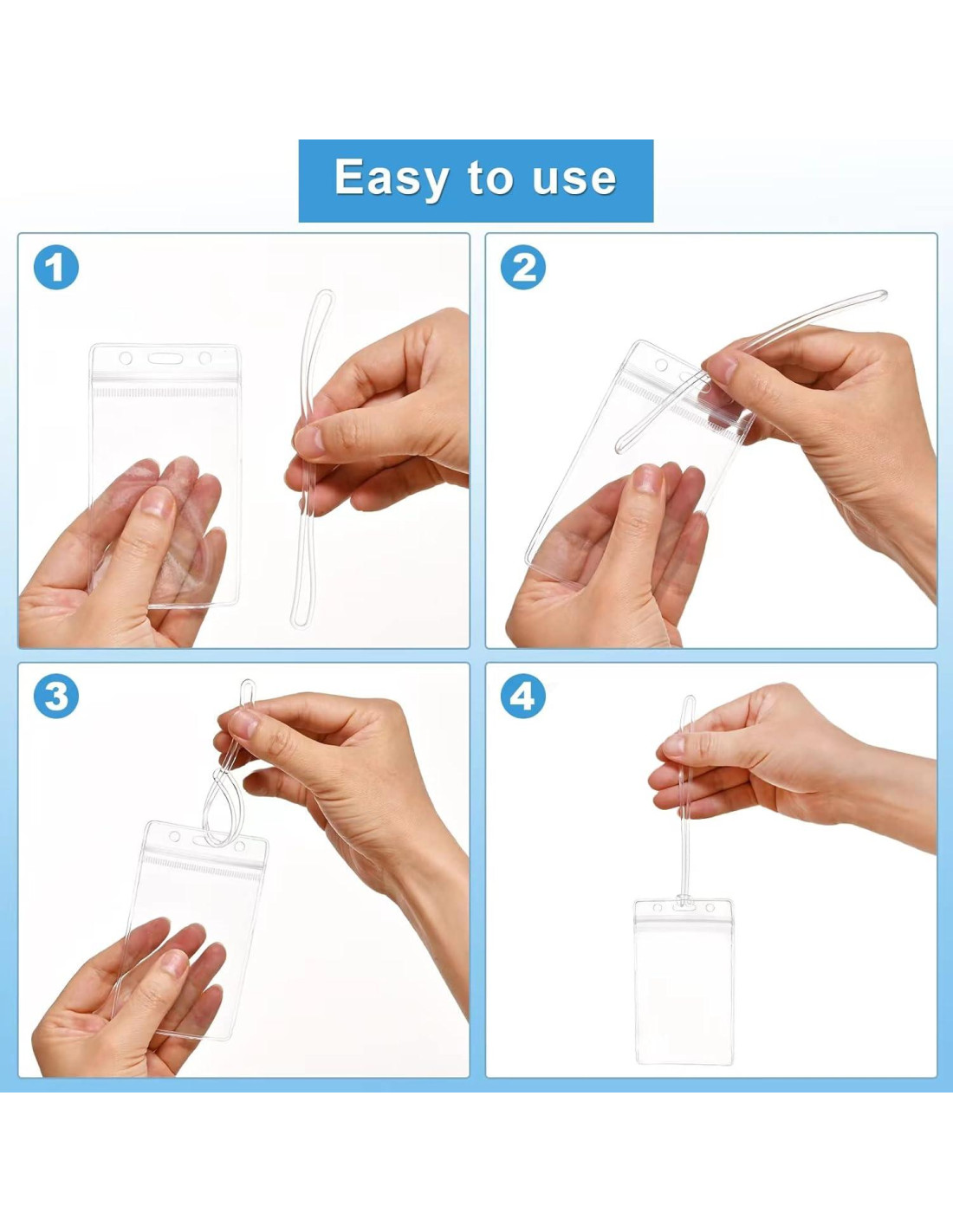 Easy to use

1

2

3

4