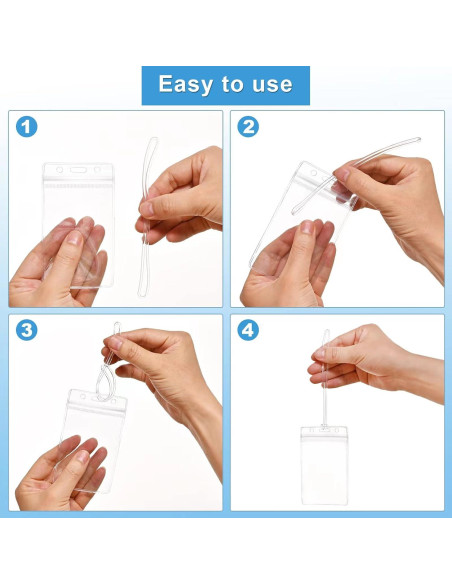 Easy to use

1

2

3

4