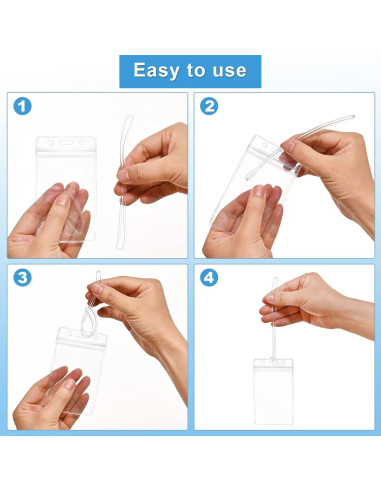 Easy to use

1

2

3

4