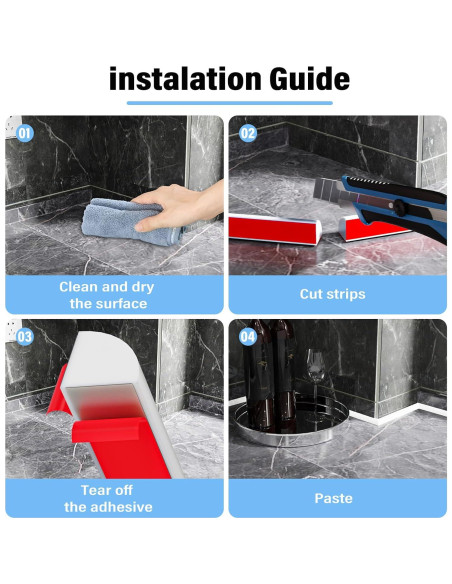 instalation Guide

01

Clean and dry the surface

02

Cut strips

03

Tear off the adhesive

04

Paste