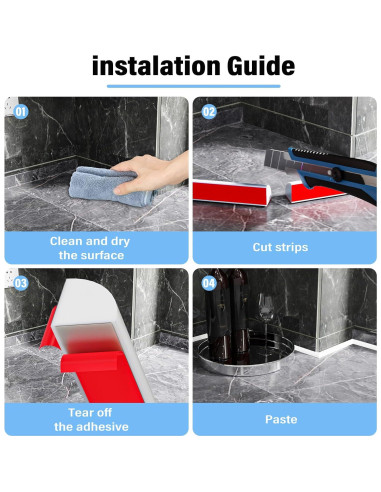 instalation Guide

01

Clean and dry the surface

02

Cut strips

03

Tear off the adhesive

04

Paste