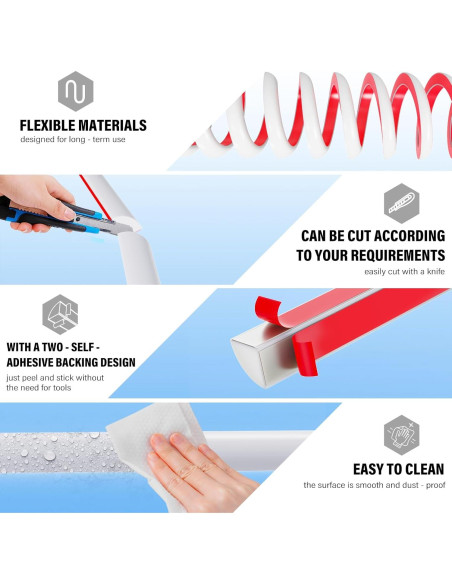 FLEXIBLE MATERIALS
designed for long - term use

CAN BE CUT ACCORDING TO YOUR REQUIREMENTS
easily cut with a knife

WITH A TWO - SELF - ADHESIVE BACKING DESIGN
just peel and stick without the need for tools

EASY TO CLEAN
the surface is smooth and dust - proof