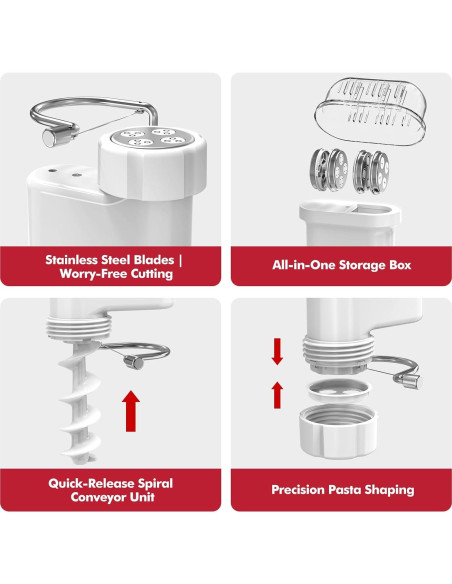 Stainless Steel Blades | Worry-Free Cutting

All-in-One Storage Box

Quick-Release Spiral Conveyor Unit

Precision Pasta Shaping