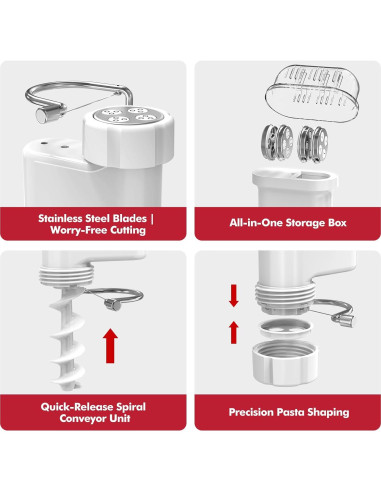 Stainless Steel Blades | Worry-Free Cutting

All-in-One Storage Box

Quick-Release Spiral Conveyor Unit

Precision Pasta Shaping