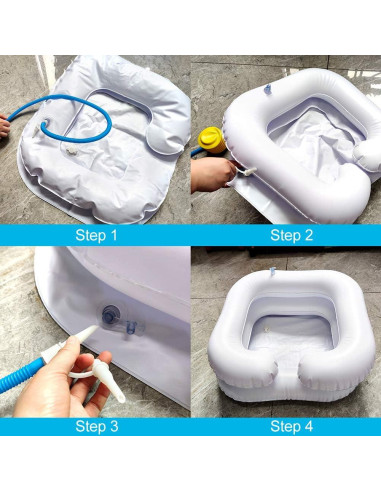 Step 1

Step 2

Step 3

Step 4