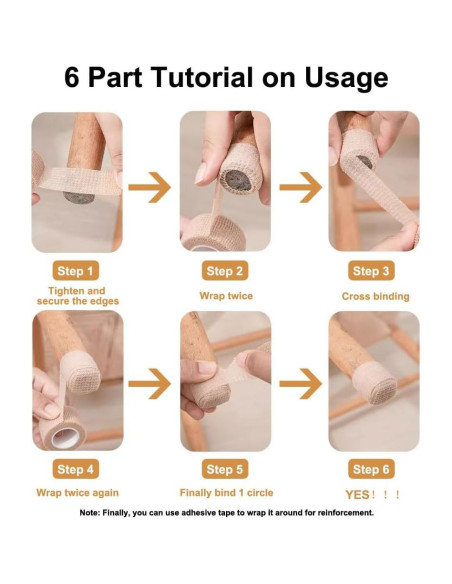 6 Part Tutorial on Usage

Step 1
Tighten and secure the edges

Step 2
Wrap twice

Step 3
Cross binding

Step 4
Wrap twice again

Step 5
Finally bind 1 circle

Step 6
YES！！！

Note: Finally, you can use adhesive tape to wrap it around for reinforcement.