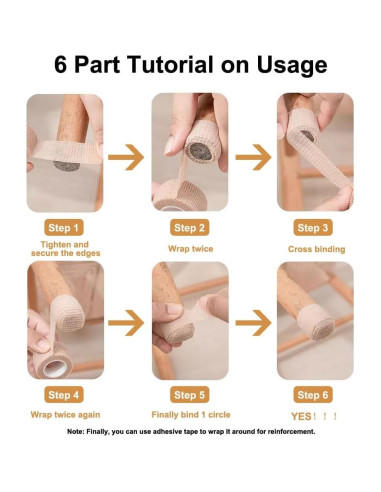 6 Part Tutorial on Usage

Step 1
Tighten and secure the edges

Step 2
Wrap twice

Step 3
Cross binding

Step 4
Wrap twice again

Step 5
Finally bind 1 circle

Step 6
YES！！！

Note: Finally, you can use adhesive tape to wrap it around for reinforcement.