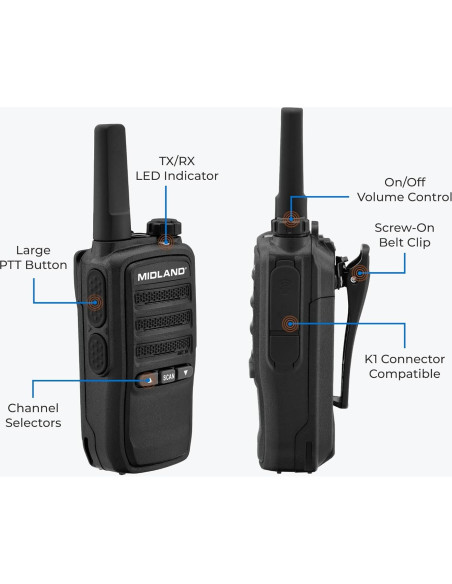 TX/RX
LED Indicator

Large
PTT Button

MIDLAND

SCAN

Channel
Selectors

On/Off
Volume Control

Screw-On
Belt Clip

K1 Connector
Compatible