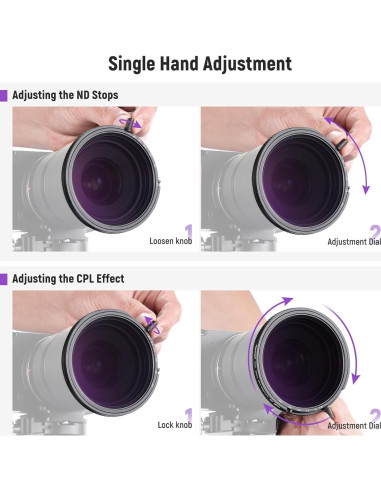 Single Hand Adjustment

Adjusting the ND Stops

1
Loosen knob

2
Adjustment Dial

Adjusting the CPL Effect

1
Lock knob

2
Adjustment Dial