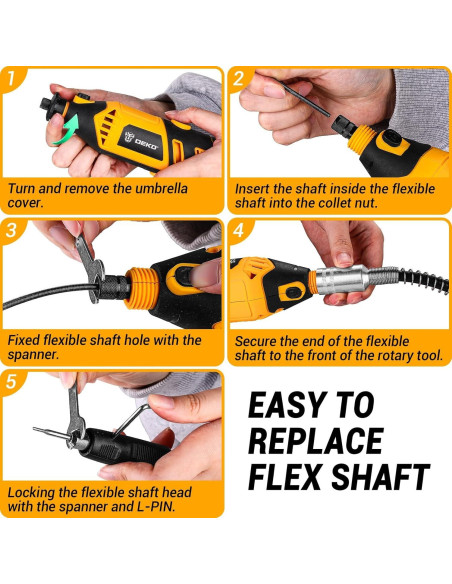 1

DEKO

Turn and remove the umbrella cover.

2

Insert the shaft inside the flexible shaft into the collet nut.

3

Fixed flexible shaft hole with the spanner.

4

Secure the end of the flexible shaft to the front of the rotary tool.

5

Locking the flexible shaft head with the spanner and L-PIN.

EASY TO REPLACE FLEX SHAFT