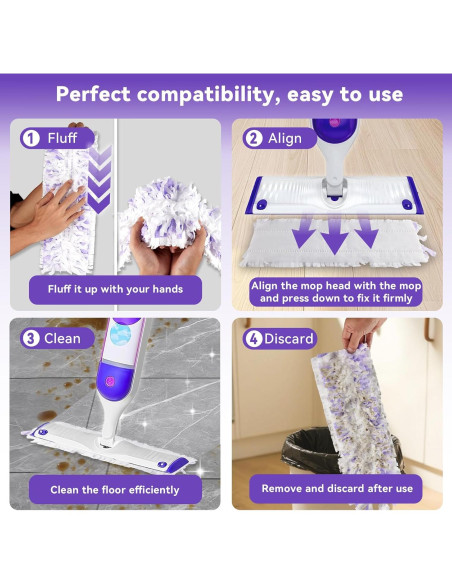 Perfect compatibility, easy to use

1 Fluff

Fluff it up with your hands

2 Align

Align the mop head with the mop and press down to fix it firmly

3 Clean

Clean the floor efficiently

4 Discard

Remove and discard after use