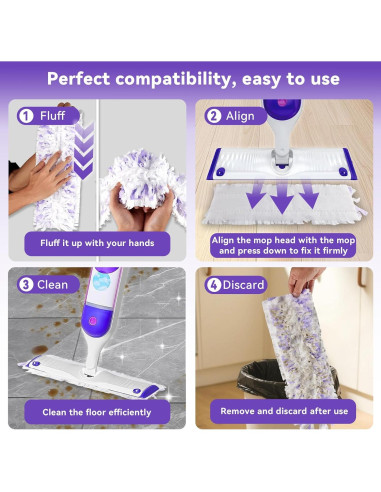 Perfect compatibility, easy to use

1 Fluff

Fluff it up with your hands

2 Align

Align the mop head with the mop and press down to fix it firmly

3 Clean

Clean the floor efficiently

4 Discard

Remove and discard after use