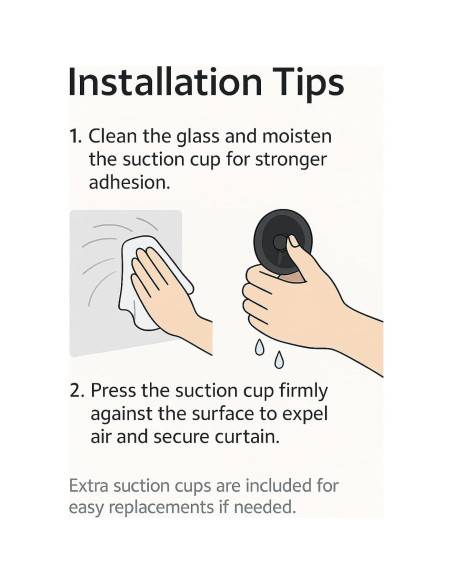 Installation Tips

1. Clean the glass and moisten the suction cup for stronger adhesion.

2. Press the suction cup firmly against the surface to expel air and secure curtain.

Extra suction cups are included for easy replacements if needed.