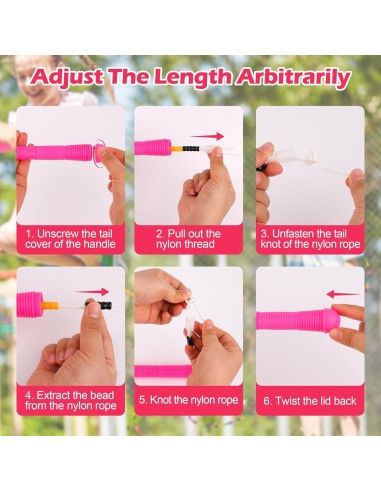 Adjust The Length Arbitrarily

1. Unscrew the tail cover of the handle

2. Pull out the nylon thread

3. Unfasten the tail knot of the nylon rope

4. Extract the bead from the nylon rope

5. Knot the nylon rope

6. Twist the lid back