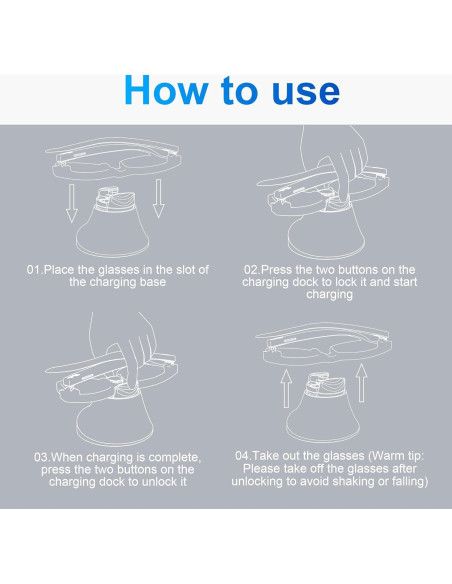 How to use

01.Place the glasses in the slot of the charging base

02.Press the two buttons on the charging dock to lock it and start charging

03.When charging is complete, press the two buttons on the charging dock to unlock it

04.Take out the glasses (Warm tip: Please take off the glasses after unlocking to avoid shaking or falling)