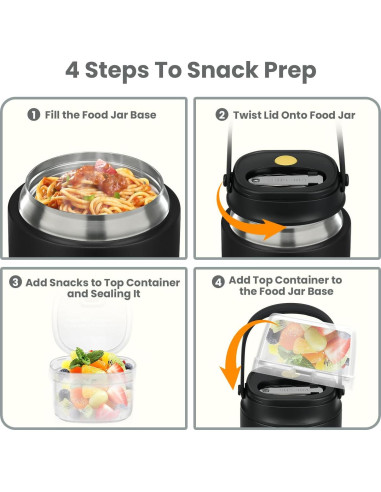 4 Steps To Snack Prep

1 Fill the Food Jar Base

2 Twist Lid Onto Food Jar

3 Add Snacks to Top Container and Sealing It

4 Add Top Container to the Food Jar Base