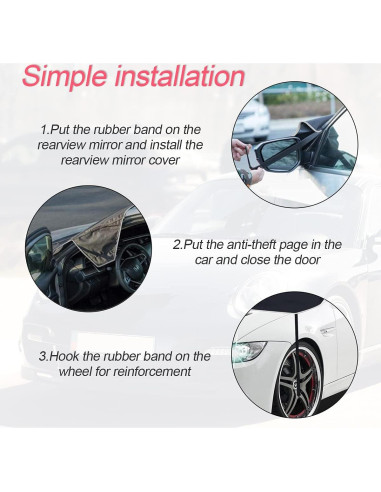 Simple installation

1.Put the rubber band on the rearview mirror and install the rearview mirror cover

2.Put the anti-theft page in the car and close the door

3.Hook the rubber band on the wheel for reinforcement