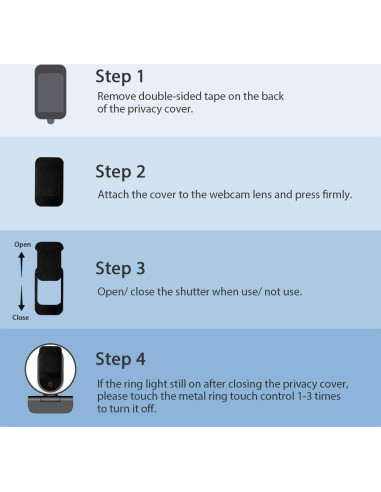 Step 1
Remove double-sided tape on the back of the privacy cover.

Step 2
Attach the cover to the webcam lens and press firmly.

Open
Close

Step 3
Open/ close the shutter when use/ not use.

Step 4
If the ring light still on after closing the privacy cover, please touch the metal ring touch control 1-3 times to turn it off.