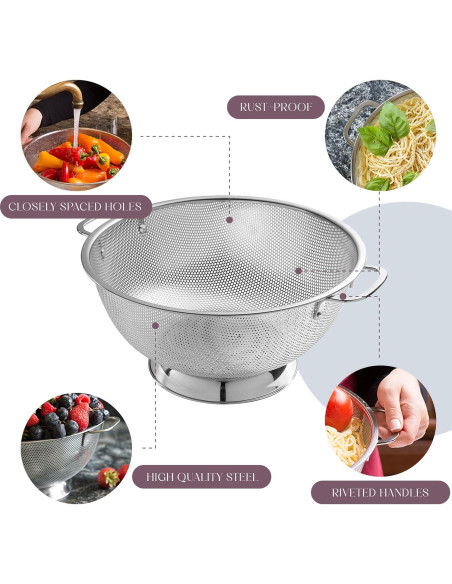 RUST-PROOF

CLOSELY SPACED HOLES

HIGH QUALITY STEEL

RIVETED HANDLES