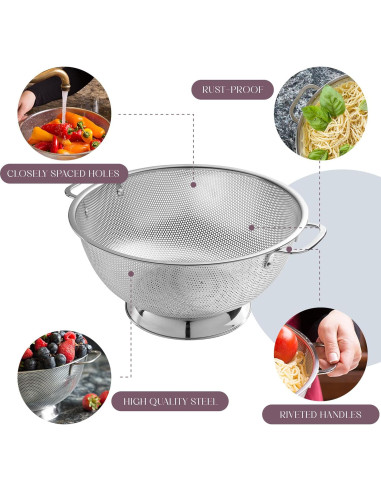 RUST-PROOF

CLOSELY SPACED HOLES

HIGH QUALITY STEEL

RIVETED HANDLES