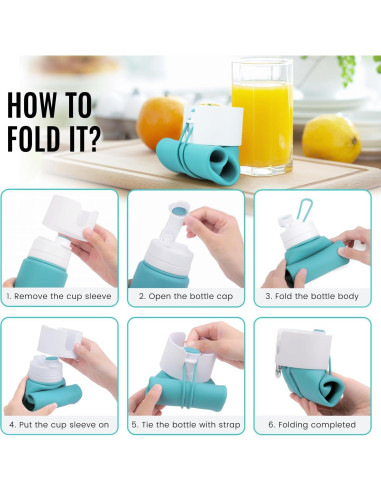 HOW TO FOLD IT?

1. Remove the cup sleeve

2. Open the bottle cap

3. Fold the bottle body

4. Put the cup sleeve on

5. Tie the bottle with strap

6. Folding completed