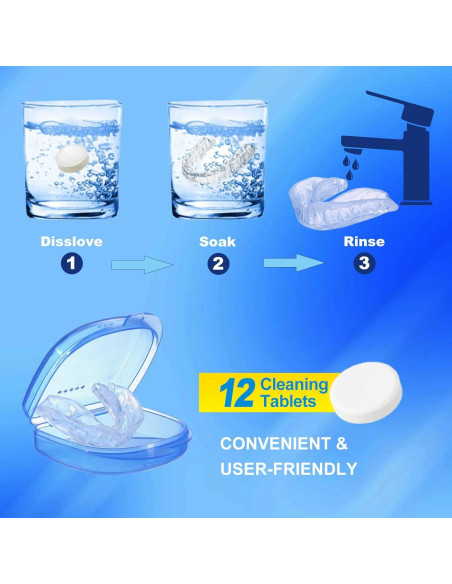 Disslove
1

Soak
2

Rinse
3

12 Cleaning Tablets

CONVENIENT & USER-FRIENDLY