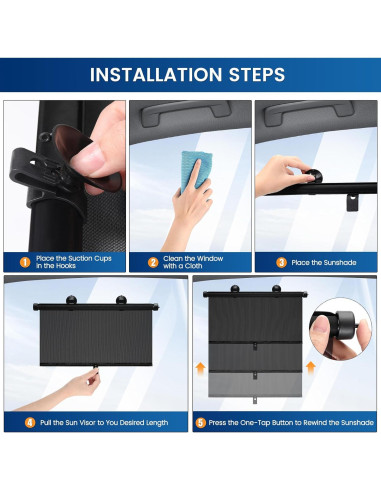 INSTALLATION STEPS

1 Place the Suction Cups in the Hooks

2 Clean the Window with a Cloth

3 Place the Sunshade

4 Pull the Sun Visor to You Desired Length

5 Press the One-Tap Button to Rewind the Sunshade