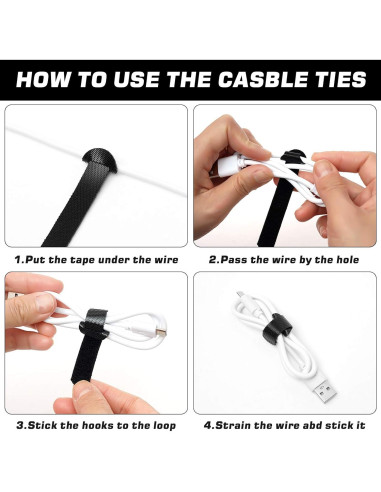 HOW TO USE THE CASBLE TIES

1.Put the tape under the wire

2.Pass the wire by the hole

3.Stick the hooks to the loop

4.Strain the wire abd stick it