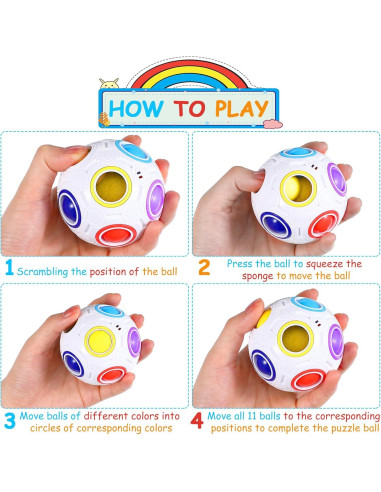 HOW TO PLAY

1 Scrambling the position of the ball

2 Press the ball to squeeze the sponge to move the ball

3 Move balls of different colors into circles of corresponding colors

4 Move all 11 balls to the corresponding positions to complete the puzzle ball