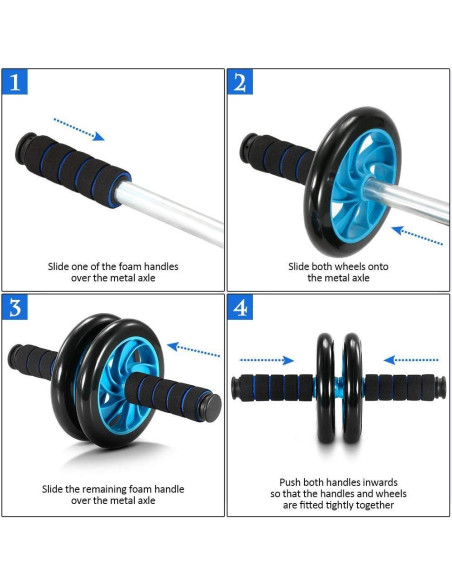 1

Slide one of the foam handles over the metal axle

2

Slide both wheels onto the metal axle

3

Slide the remaining foam handle over the metal axle

4

Push both handles inwards so that the handles and wheels are fitted tightly together