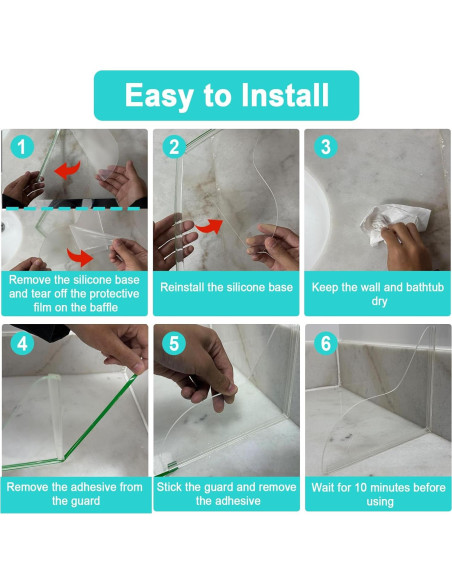 Easy to Install

1

Remove the silicone base and tear off the protective film on the baffle

2

Reinstall the silicone base

3

Keep the wall and bathtub dry

4

Remove the adhesive from the guard

5

Stick the guard and remove the adhesive

6

Wait for 10 minutes before using