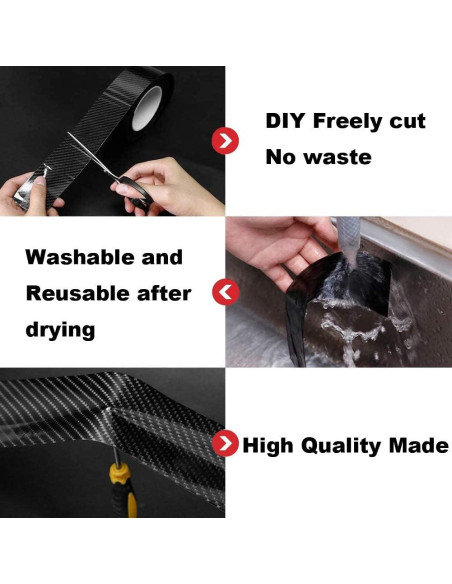 DIY Freely cut
No waste

Washable and
Reusable after
drying

High Quality Made