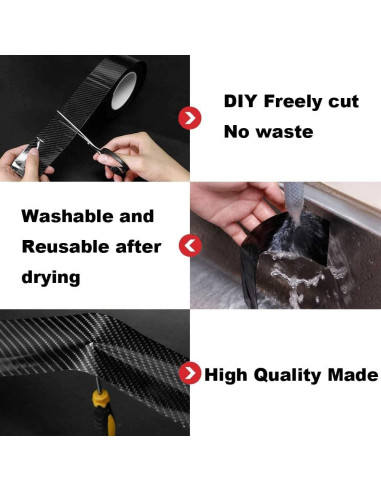 DIY Freely cut
No waste

Washable and
Reusable after
drying

High Quality Made