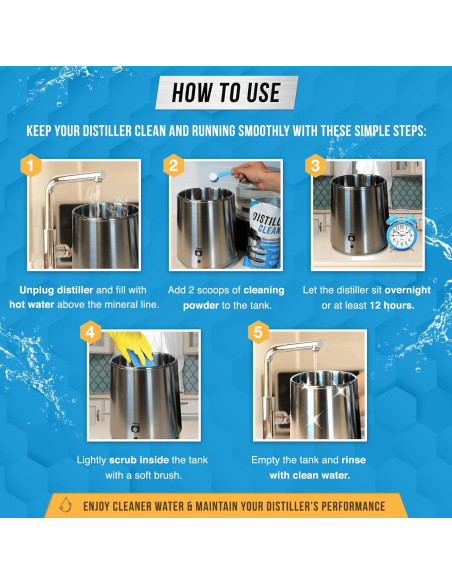 HOW TO USE

KEEP YOUR DISTILLER CLEAN AND RUNNING SMOOTHLY WITH THESE SIMPLE STEPS:

1

Unplug distiller and fill with hot water above the mineral line.

2

DISTILL CLEAN

Add 2 scoops of cleaning powder to the tank.

3

Let the distiller sit overnight or at least 12 hours.

4

Lightly scrub inside the tank with a soft brush.

5

Empty the tank and rinse with clean water.

ENJOY CLEANER WATER & MAINTAIN YOUR DISTILLER'S PERFORMANCE