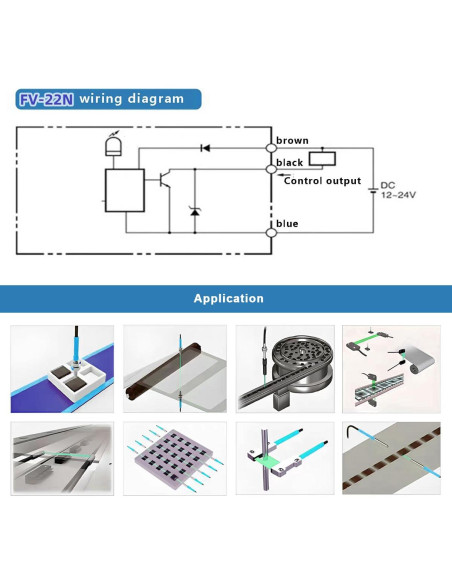 FV-22N wiring diagram

brown
black
Control output
DC
12~24V
blue

Application