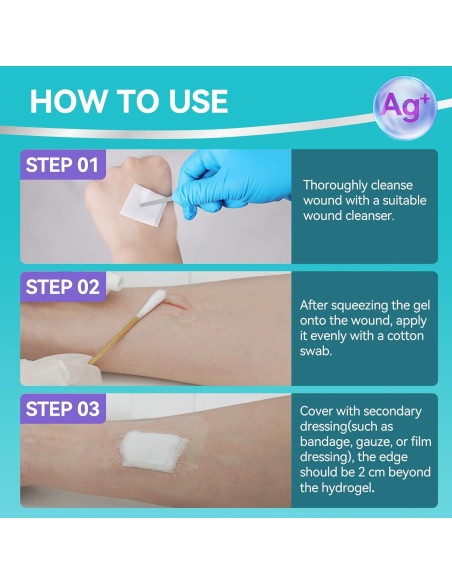 HOW TO USE

$Ag^+$

STEP 01

Thoroughly cleanse wound with a suitable wound cleanser.

STEP 02

After squeezing the gel onto the wound, apply it evenly with a cotton swab.

STEP 03

Cover with secondary dressing(such as bandage, gauze, or film dressing), the edge should be 2 cm beyond the hydrogel.