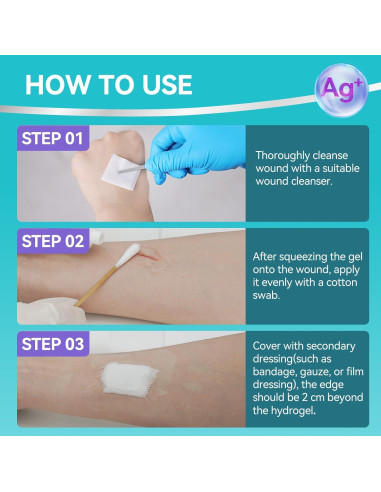 HOW TO USE

$Ag^+$

STEP 01

Thoroughly cleanse wound with a suitable wound cleanser.

STEP 02

After squeezing the gel onto the wound, apply it evenly with a cotton swab.

STEP 03

Cover with secondary dressing(such as bandage, gauze, or film dressing), the edge should be 2 cm beyond the hydrogel.