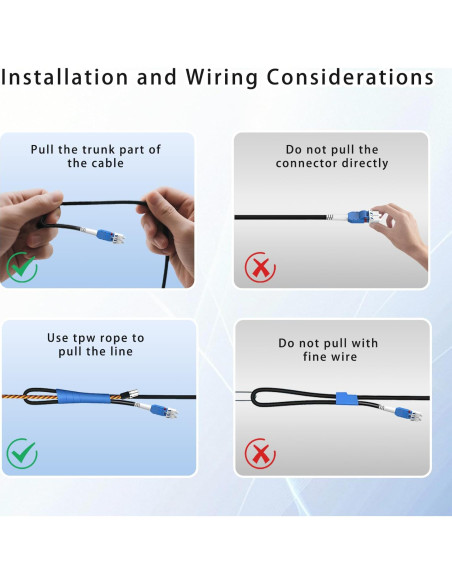 Installation and Wiring Considerations

Pull the trunk part of the cable

Do not pull the connector directly

Use tpw rope to pull the line

Do not pull with fine wire