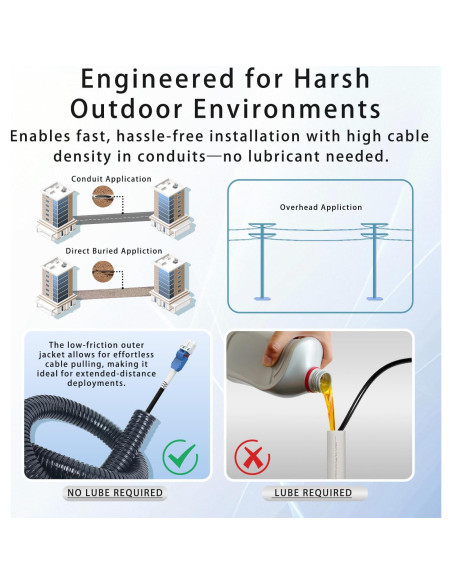 Engineered for Harsh Outdoor Environments

Enables fast, hassle-free installation with high cable density in conduits—no lubricant needed.

Conduit Application

Direct Buried Appliction

Overhead Appliction

The low-friction outer jacket allows for effortless cable pulling, making it ideal for extended-distance deployments.

NO LUBE REQUIRED

LUBE REQUIRED