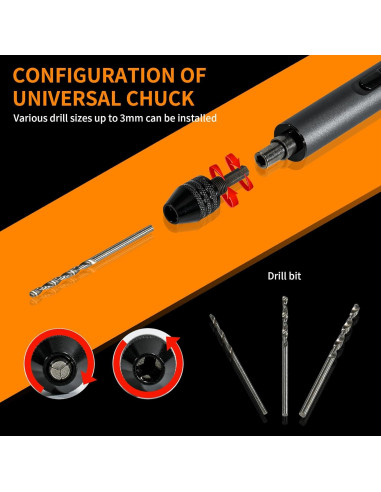 CONFIGURATION OF UNIVERSAL CHUCK

Various drill sizes up to 3mm can be installed

Drill bit