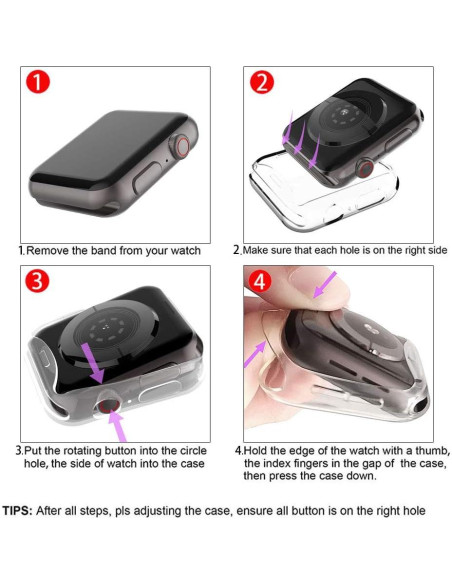 1

1.Remove the band from your watch

2

2.Make sure that each hole is on the right side

3

3.Put the rotating button into the circle hole, the side of watch into the case

4

4.Hold the edge of the watch with a thumb, the index fingers in the gap of the case, then press the case down.

TIPS: After all steps, pls adjusting the case, ensure all button is on the right hole