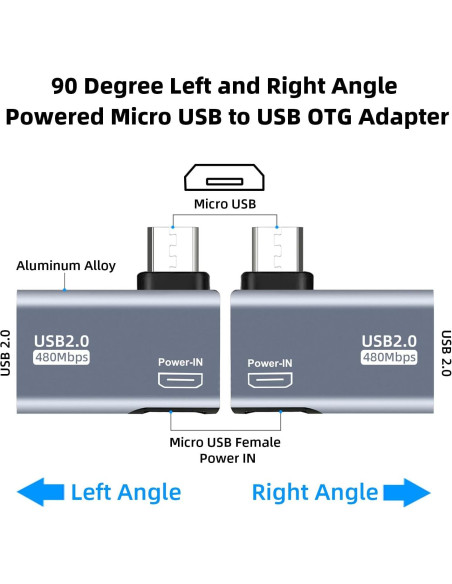 90 Degree Left and Right Angle
Powered Micro USB to USB OTG Adapter

Micro USB

Aluminum Alloy

USB 2.0

USB2.0
480Mbps

Power-IN

Power-IN

USB2.0
480Mbps

USB 2.0

Micro USB Female
Power IN

Left Angle

Right Angle