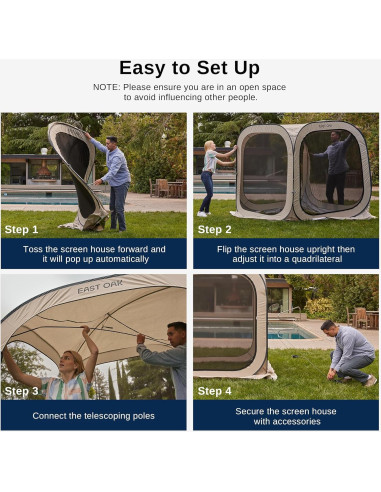 Easy to Set Up

NOTE: Please ensure you are in an open space to avoid influencing other people.

Step 1

Toss the screen house forward and it will pop up automatically

Step 2

Flip the screen house upright then adjust it into a quadrilateral

EAST OAK

Step 3

Connect the telescoping poles

Step 4

Secure the screen house with accessories