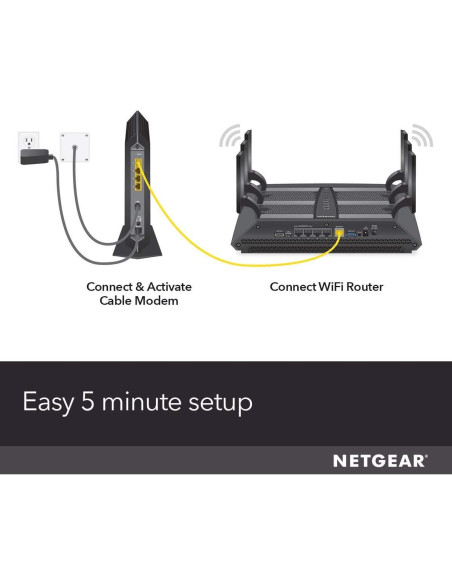 Connect & Activate Cable Modem

Connect WiFi Router

Easy 5 minute setup

NETGEAR®