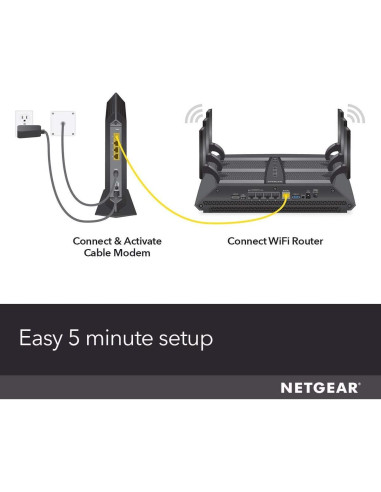 Connect & Activate
Cable Modem

Connect WiFi Router

Easy 5 minute setup

NETGEAR®