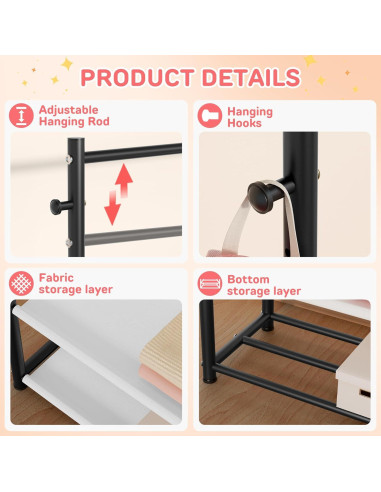 PRODUCT DETAILS

Adjustable Hanging Rod

Hanging Hooks

Fabric storage layer

Bottom storage layer